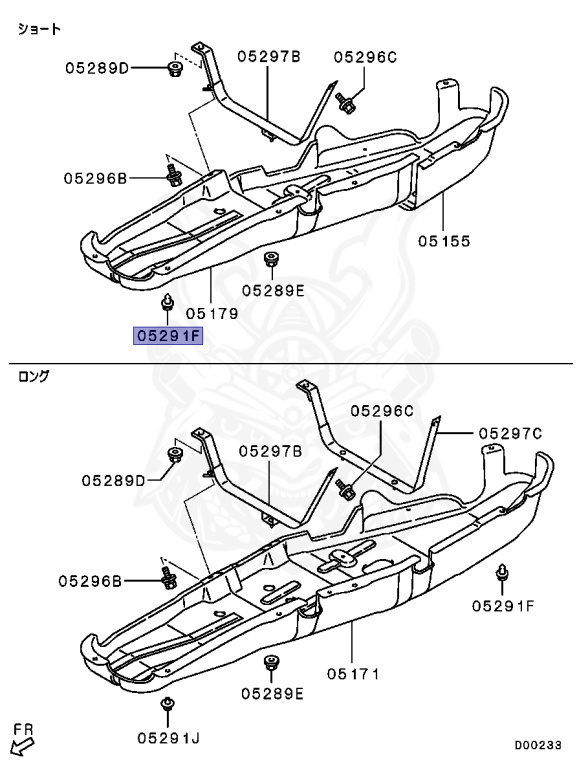 ショート

05289D
05297B
05296C
05296B
05155
05289E
05179
05291F

ロング

05296C
05297C
05297B
05289D
05296B
05291F
05171
05289E
05291J

FR

D00233