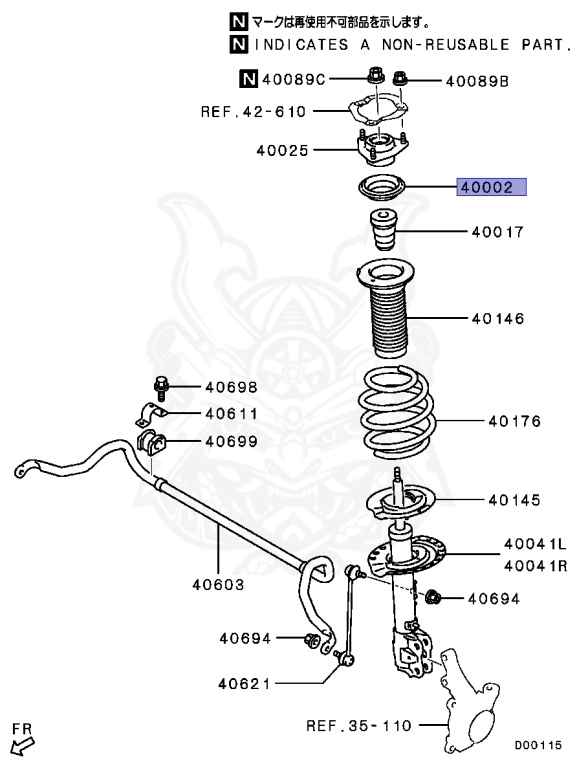 N マークは再使用不可部品を示します。
N INDICATES A NON-REUSABLE PART.

N 40089C
40089B
REF.42-610
40025
40002
40017
40146
40698
40611
40699
40176
40145
40041L
40041R
40603
40694
40694
40621
REF.35-110
FR
D00115