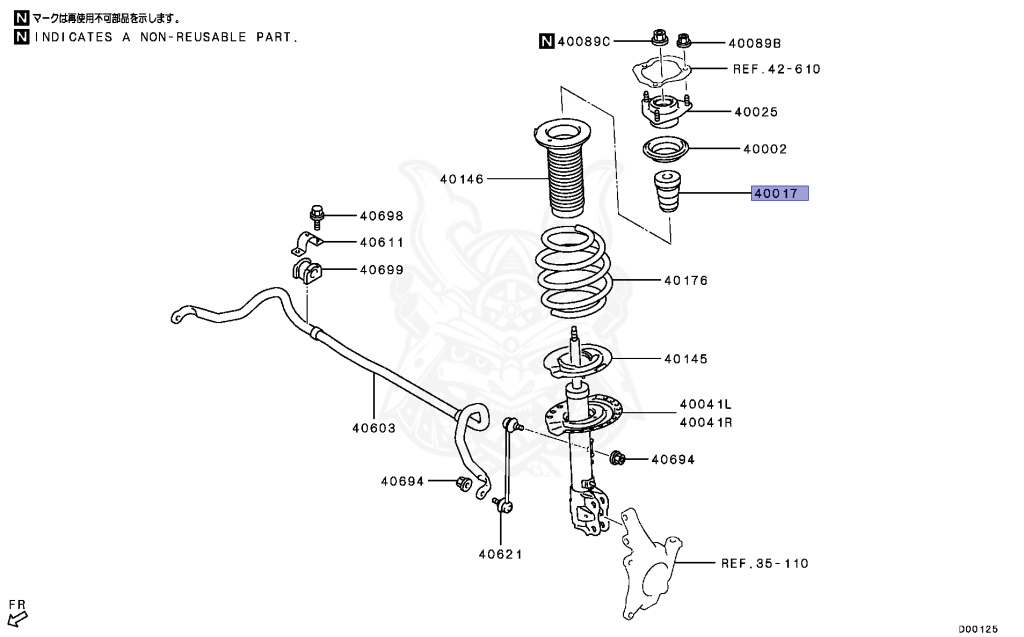 N マークは再使用不可部品を示します。
N INDICATES A NON-REUSABLE PART.

N 40089C
40089B
REF.42-610
40025
40002
40017
40146
40698
40611
40699
40176
40145
40041L
40041R
40603
40694
40694
40621
REF.35-110
FR
D00125