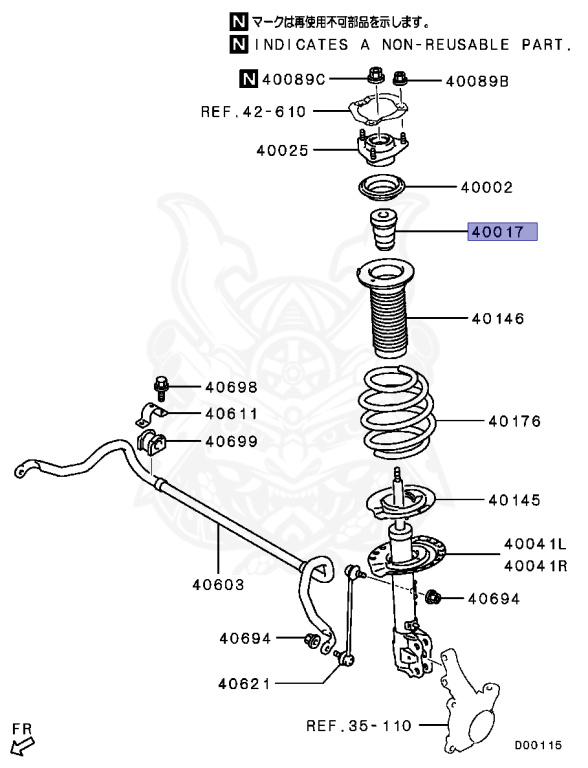 N マークは再使用不可部品を示します。
N INDICATES A NON-REUSABLE PART.

N 40089C
40089B
REF.42-610
40025
40002
40017
40146
40698
40611
40699
40176
40145
40041L
40041R
40603
40694
40694
40621
REF.35-110
FR
D00115