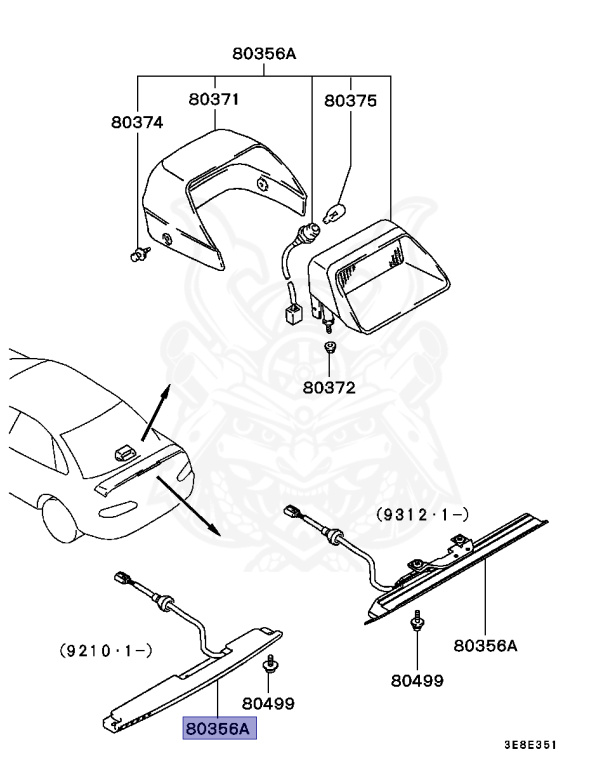 80356A

80371

80375

80374

80372

(9312·1-)

80356A

80499

(9210·1-)

80499

80356A

3E8E351