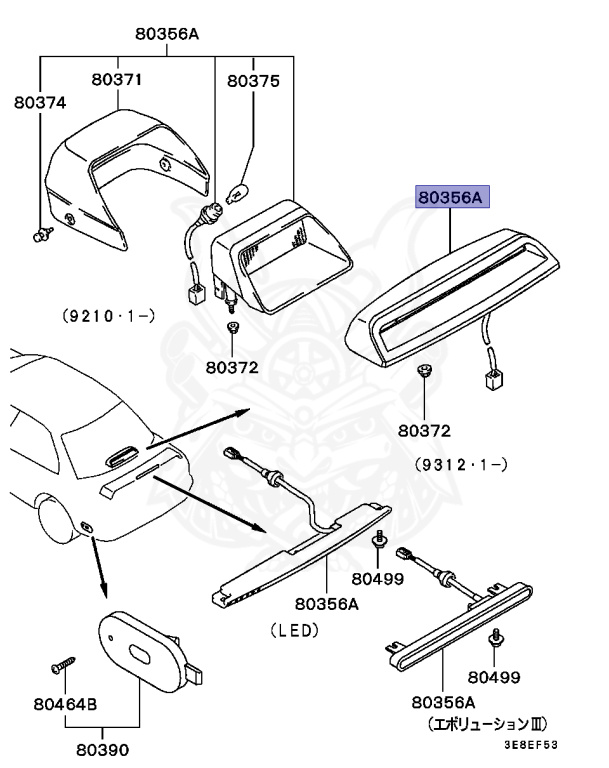 80356A
80371
80375
80374
80356A
(9210·1-)
80372
80372
(9312·1-)
80499
80356A
(LED)
80499
80464B
80356A
(エボリューションⅢ)
80390
3E8EF53