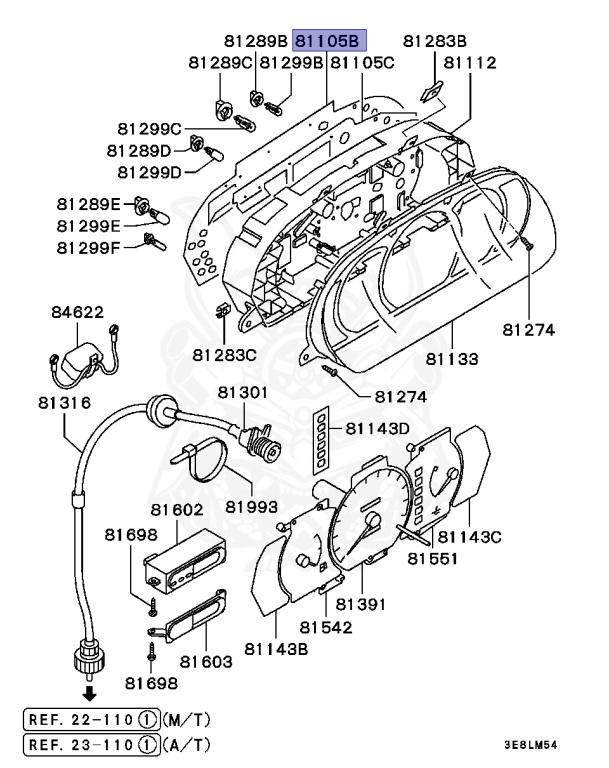 81289B 81105B 81283B
81289C 81299B 81105C 81112
81299C
81289D
81299D
81289E
81299E
81299F
84622
81283C
81274
81133
81274
81316
81301
81143D
81993
81602
81698
81143C
81551
81391
81542
81143B
81603
81698
REF. 22-110 ① (M/T)
REF. 23-110 ① (A/T)
3E8LM54