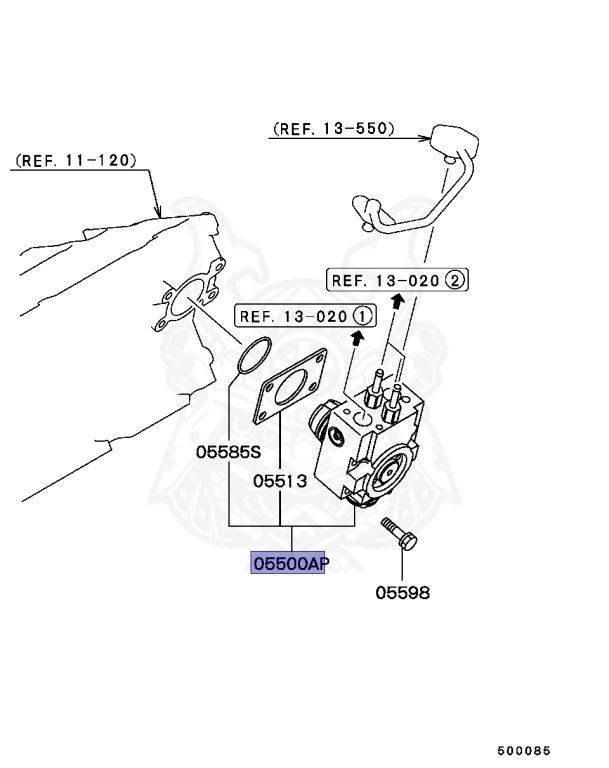 (REF. 13-550)

(REF. 11-120)

REF. 13-020 ②

REF. 13-020 ①

05585S

05513

05500AP

05598

500085