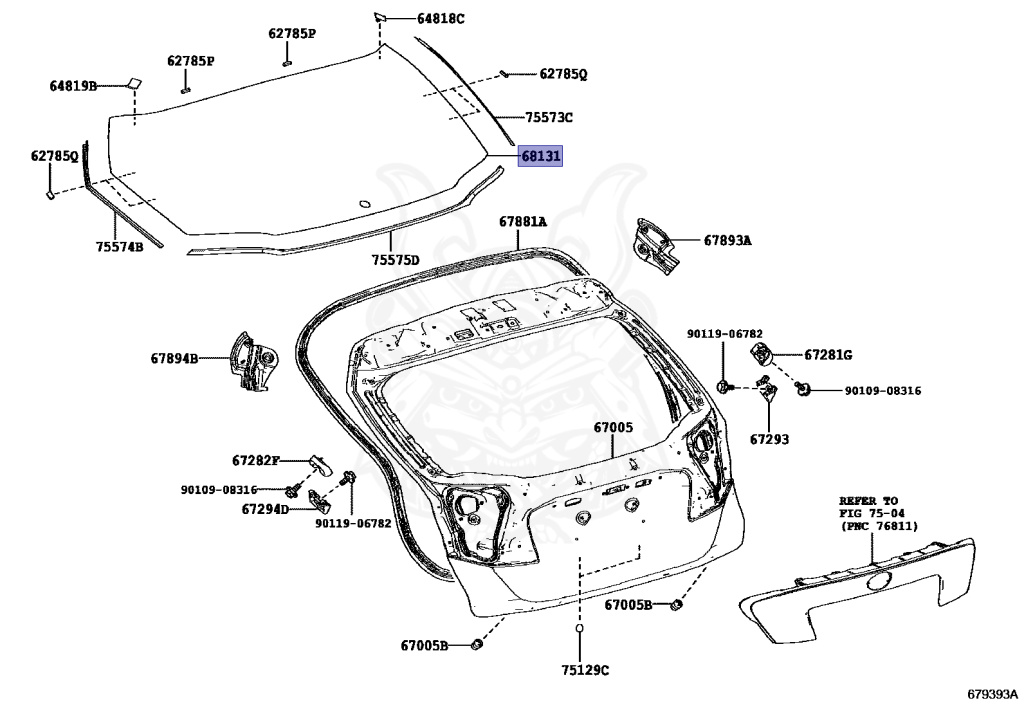 64818C
62785P
62785P
64819B
62785Q
75573C
62785Q
68131
75574B
75575D
67881A
67893A
67894B
90119-06782
67281G
90109-08316
67293
67005
67282F
90109-08316
67294D
90119-06782
REFER TO FIG 75-04 (PNC 76811)
67005B
67005B
75129C
679393A