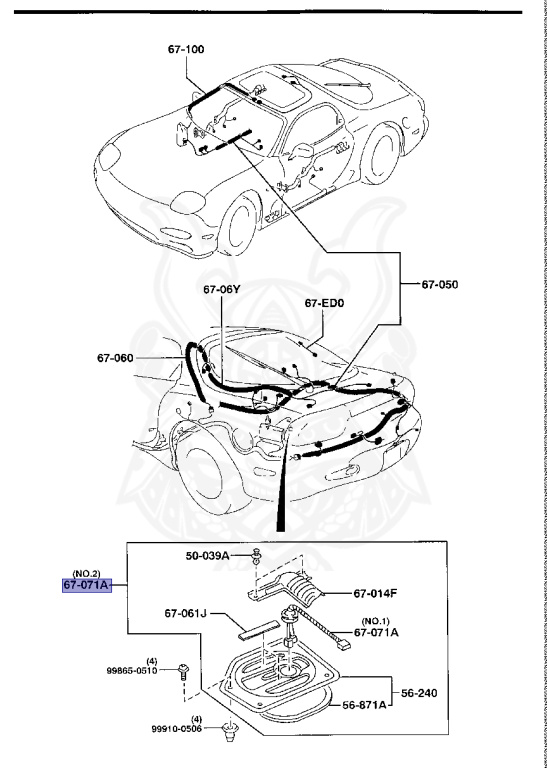 67-100

67-050

67-06Y

67-ED0

67-060

50-039A

(NO.2)
67-071A

67-014F

67-061J

(NO.1)
67-071A

(4)
99865-0510

56-240

56-871A

(4)
99910-0506