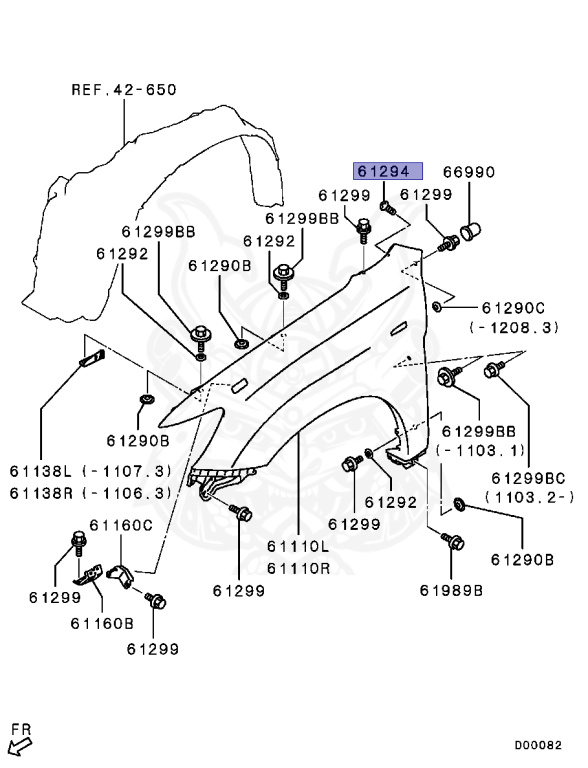 REF.42-650

61294
66990
61299
61299
61299BB
61299BB
61292
61292
61290B
61290C
(-1208.3)
61290B
61299BB
(-1103.1)
61138L (-1107.3)
61138R (-1106.3)
61299BC
(1103.2-)
61292
61299
61160C
61110L
61110R
61290B
61299
61299
61989B
61160B
61299
FR
D00082