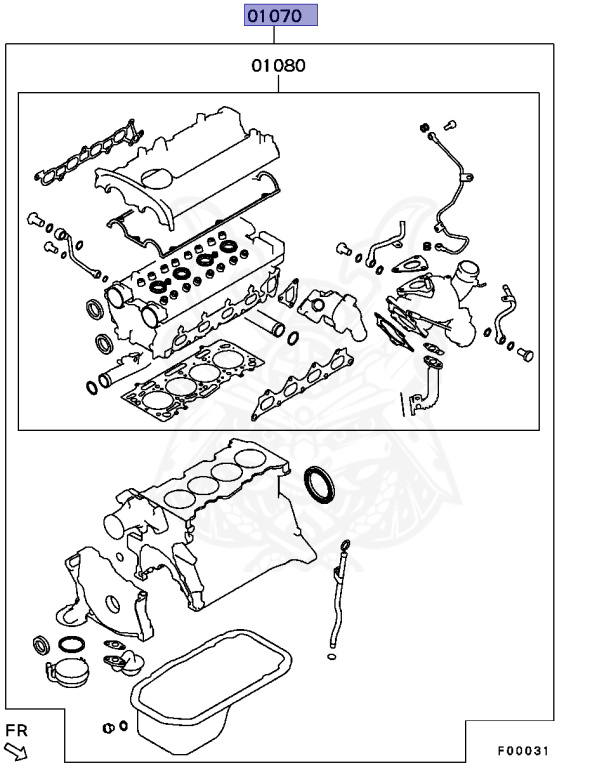 01070

01080

FR

F00031