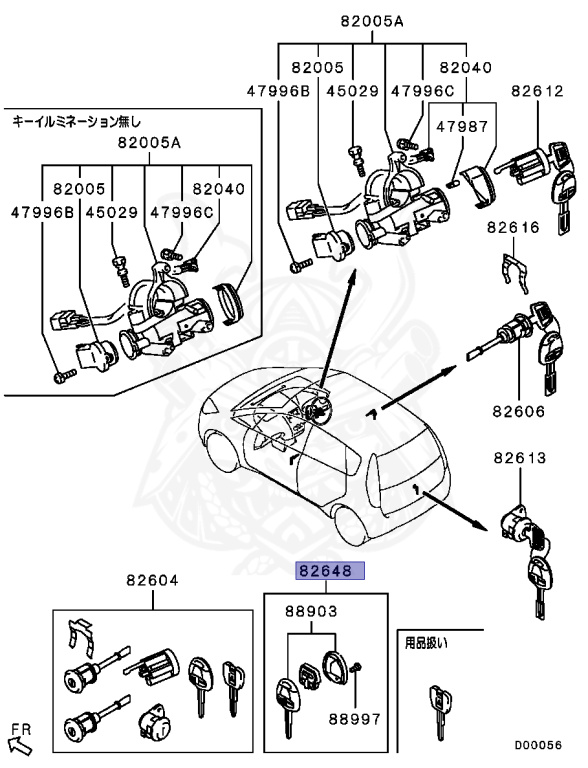 82005A
82005
82040
47996B
45029
47996C
82612
47987
キーイルミネーション無し
82005A
82005
82040
47996B
45029
47996C
82616
82606
82613
82604
82648
88903
88997
用品扱い
FR
D00056