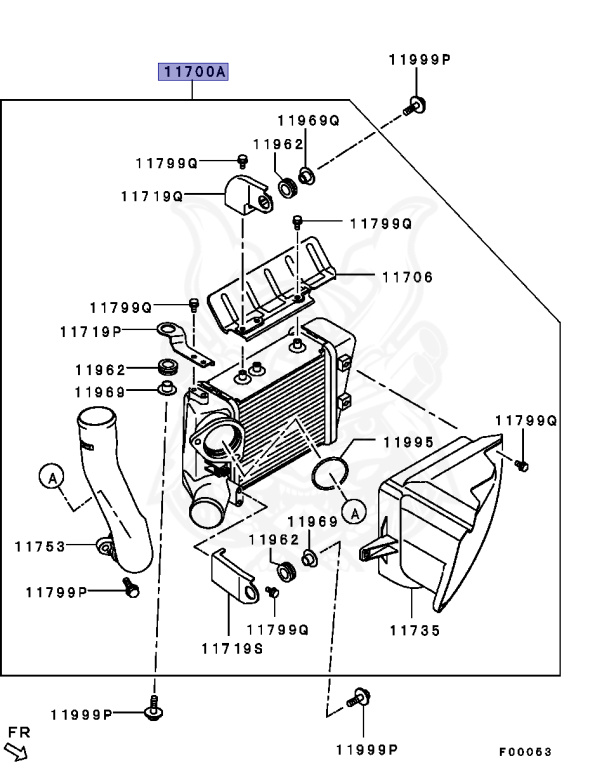 11700A
11999P
11969Q
11962
11799Q
11719Q
11799Q
11706
11799Q
11719P
11962
11969
11799Q
11995
A
A
11969
11962
11753
11799P
11799Q
11719S
11735
11999P
11999P
FR
F00053