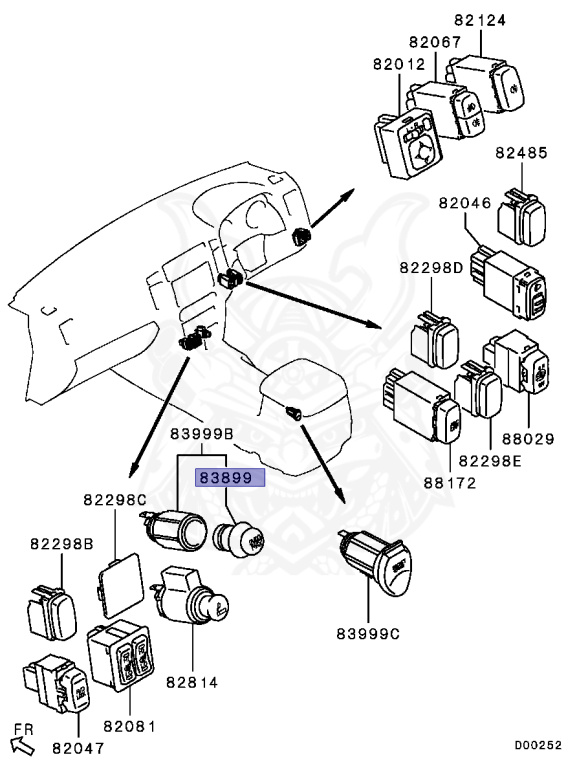 82124
82067
82012
82485
82046
82298D
88029
82298E
88172
83999B
83899
82298C
82298B
83999C
82814
82081
82047
FR
D00252