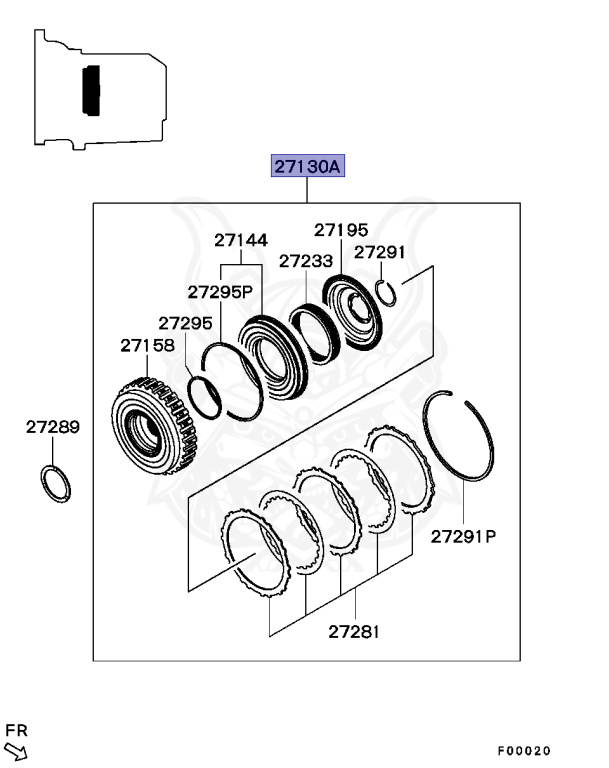 27130A

27144

27195

27233

27291

27295P

27295

27158

27289

27291P

27281

FR

F00020