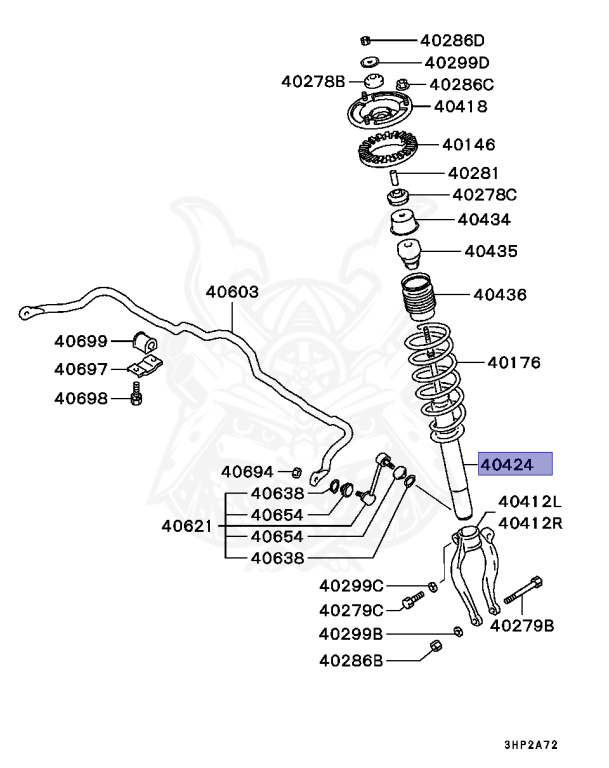 40286D
40299D
40278B
40286C
40418
40146
40281
40278C
40434
40435
40436
40603
40699
40697
40698
40176
40424
40694
40638
40654
40621
40654
40638
40412L
40412R
40299C
40279C
40299B
40286B
40279B
3HP2A72