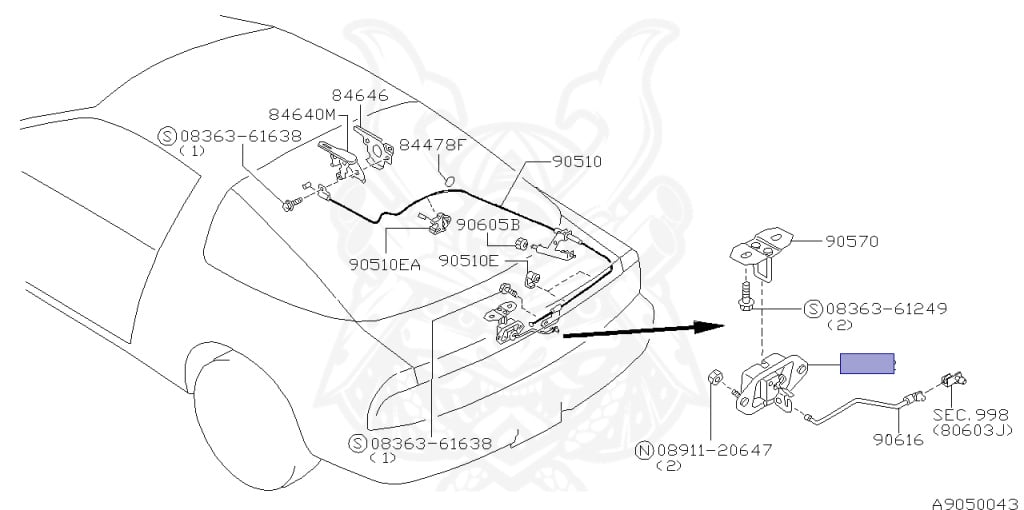 84646
84640M
Ⓢ08363-61638
(1)
84478F
90510
90605B
90510EA
90510E
90570
Ⓢ08363-61249
(2)
Ⓢ08363-61638
(1)
Ⓝ08911-20647
(2)
90616
SEC.998
(80603J)
A9050043