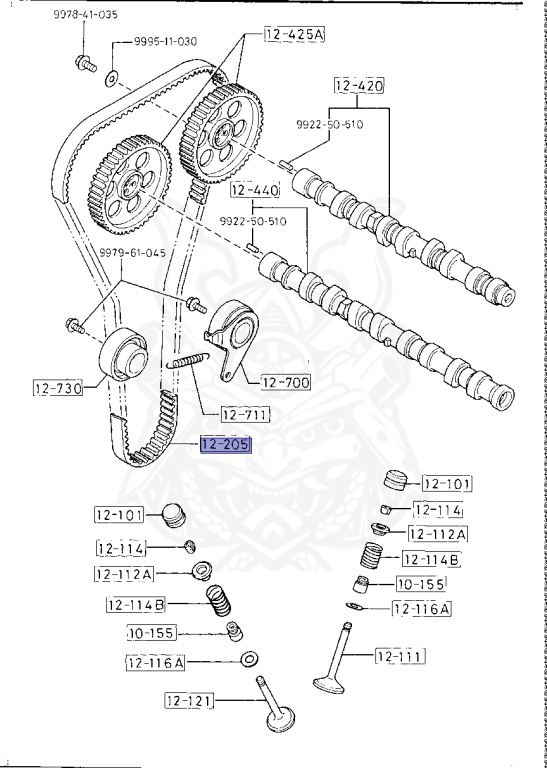 9978-41-035
9995-11-030
12-425A
12-420
9922-50-510
12-440
9922-50-510
9979-61-045
12-730
12-700
12-711
12-205
12-101
12-114
12-112A
12-114B
10-155
12-116A
12-111
12-101
12-114
12-112A
12-114B
10-155
12-116A
12-121