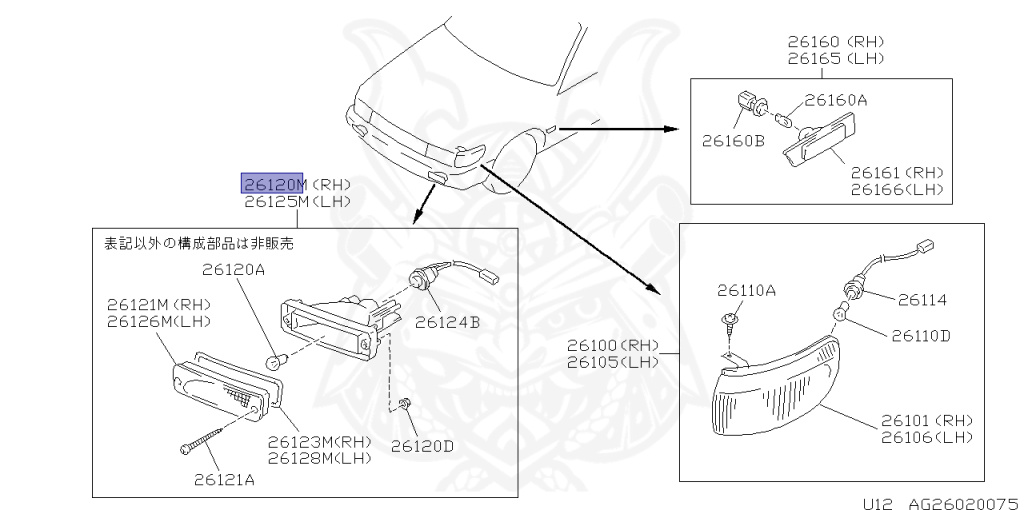 26160 (RH)
26165 (LH)

26160A

26160B

26161 (RH)
26166 (LH)

26120M (RH)
26125M (LH)

表記以外の構成部品は非販売

26120A

26121M (RH)
26126M (LH)

26124B

26123M (RH)
26128M (LH)

26120D

26121A

26110A

26114

26110D

26100 (RH)
26105 (LH)

26101 (RH)
26106 (LH)

U12 AG26020075