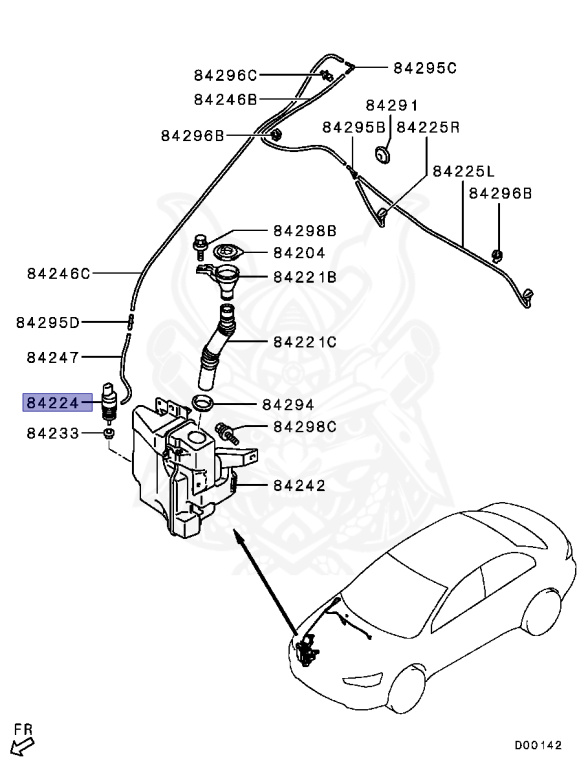 84296C
84295C
84246B
84291
84296B
84295B
84225R
84225L
84296B
84298B
84204
84246C
84221B
84295D
84221C
84247
84224
84294
84233
84298C
84242
FR
D00142