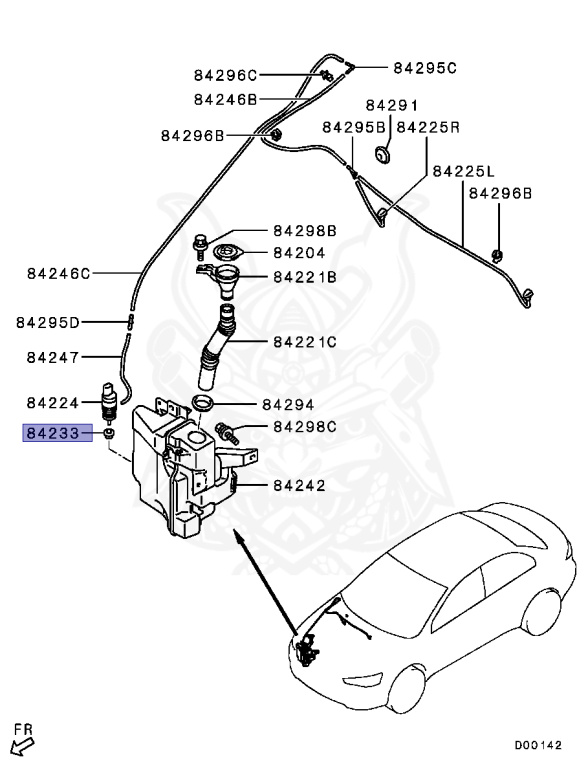 84296C
84295C
84246B
84291
84296B
84295B
84225R
84225L
84296B
84298B
84204
84246C
84221B
84295D
84221C
84247
84224
84294
84233
84298C
84242
FR
D00142