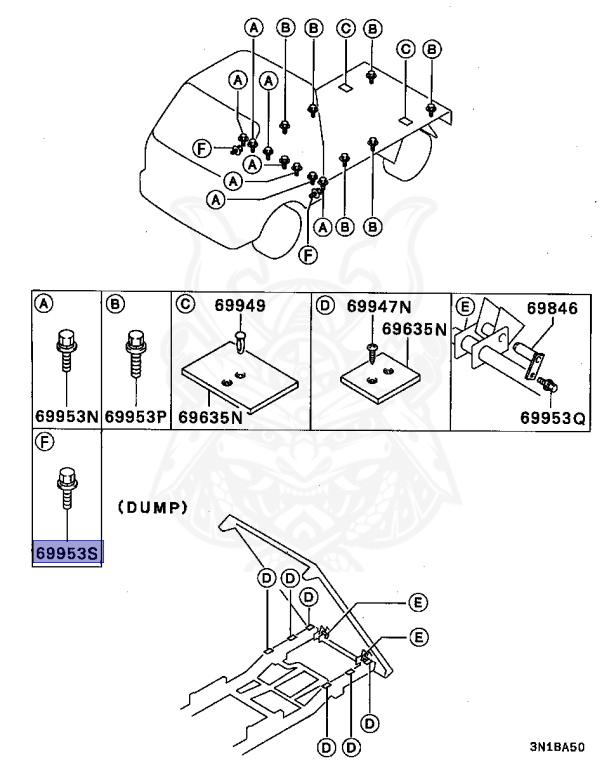 A B B C B
A A C B
F
A
A
A
A B B
F

A
69953N

B
69953P

C
69949
69635N

D
69947N
69635N

E
69846
69953Q

F
69953S

(DUMP)

D D D E
E
D
D D

3N1BA50