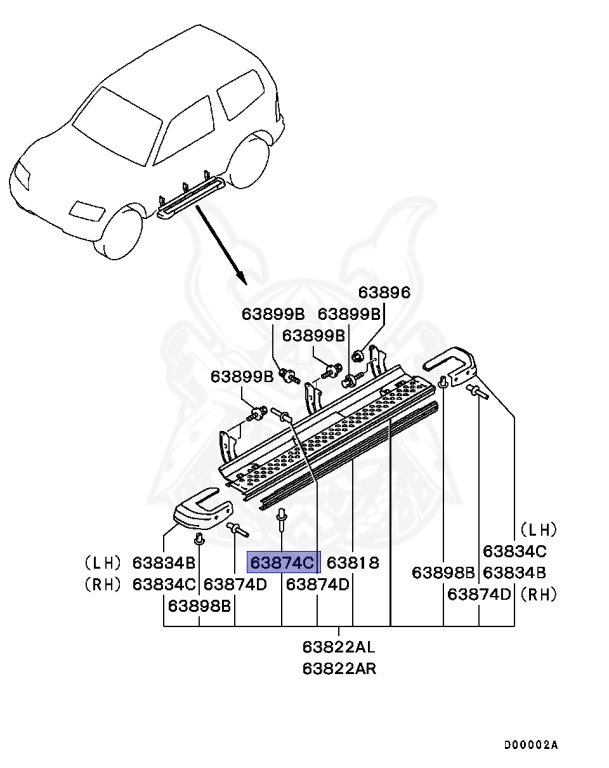 63896
63899B
63899B
63899B
63899B
(LH)
63834C
(LH) 63834B
63874C
63818
63898B
63834B
(RH) 63834C
63874D
63874D
63874D (RH)
63898B
63822AL
63822AR
D00002A