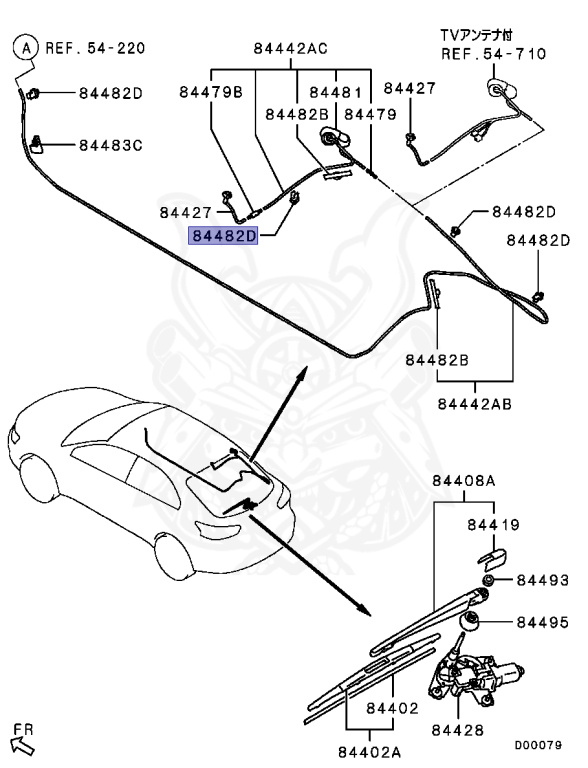 A REF. 54-220
84482D
84483C
84442AC
84479B
84481
84482B
84479
84427
TVアンテナ付
REF. 54-710
84427
84482D
84482D
84482D
84482B
84442AB
84408A
84419
84493
84495
84402
84428
84402A
FR
D00079