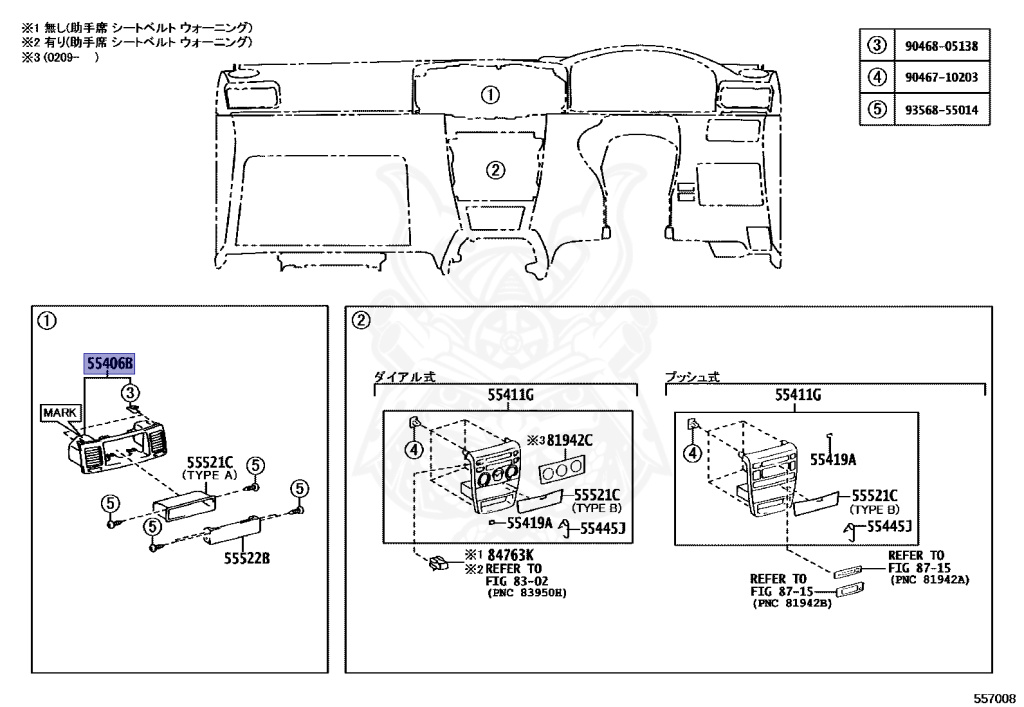 ※1 無し(助手席 シートベルト ウォーニング)
※2 有り(助手席 シートベルト ウォーニング)
※3 (0209- )

| ③ | 90468-05138 |
|---|---|
| ④ | 90467-10203 |
| ⑤ | 93568-55014 |

①
②

①
55406B
③
MARK
55521C
(TYPE A)
⑤
⑤
⑤
⑤
55522B

②
ダイアル式
55411G
④
※3 81942C
55521C
(TYPE B)
55419A
55445J
※1 84763K
※2 REFER TO FIG 83-02 (PNC 83950H)

プッシュ式
55411G
④
55419A
55521C
(TYPE B)
55445J
REFER TO FIG 87-15 (PNC 81942A)
REFER TO FIG 87-15 (PNC 81942B)

557008