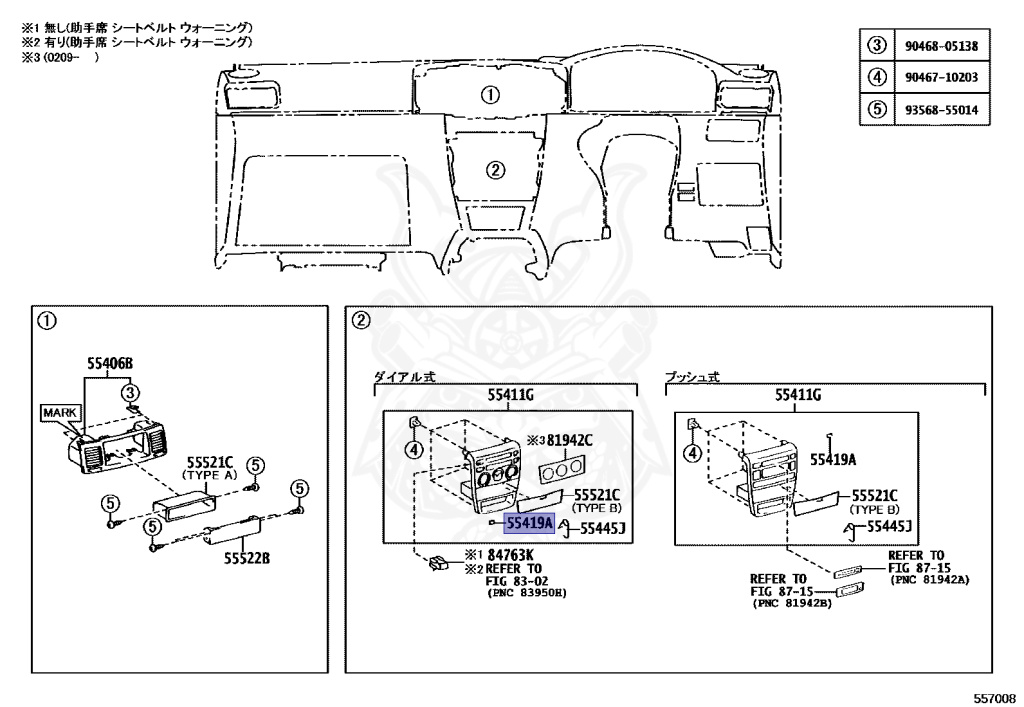 ※1 無し(助手席 シートベルト ウォーニング)
※2 有り(助手席 シートベルト ウォーニング)
※3 (0209- )

| ③ | 90468-05138 |
|---|---|
| ④ | 90467-10203 |
| ⑤ | 93568-55014 |

①
②

①
55406B
③
MARK
55521C
(TYPE A)
⑤
⑤
⑤
⑤
55522B

②
ダイアル式
55411G
④
※3 81942C
55521C
(TYPE B)
55419A
55445J
※1 84763K
※2 REFER TO
FIG 83-02
(PNC 83950H)

プッシュ式
55411G
④
55419A
55521C
(TYPE B)
55445J
REFER TO
FIG 87-15
(PNC 81942A)
REFER TO
FIG 87-15
(PNC 81942B)

557008