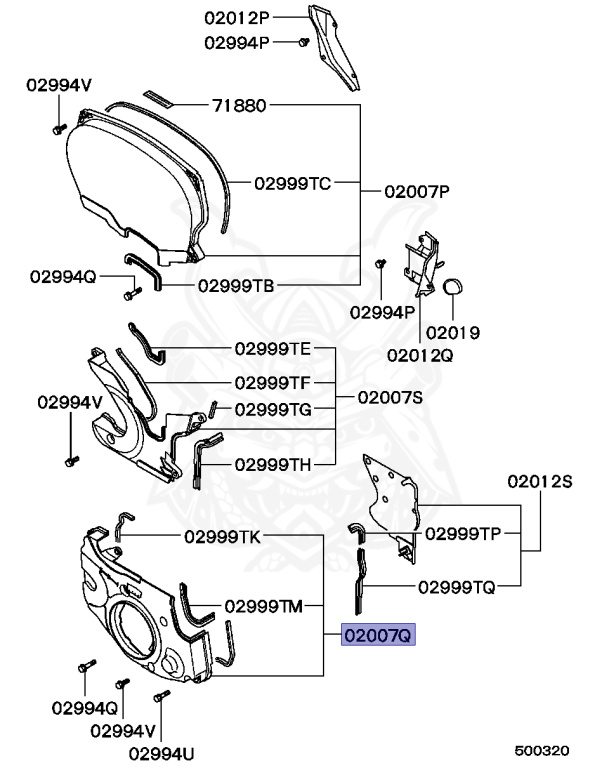 02012P
02994P
02994V
71880
02999TC
02007P
02994Q
02999TB
02994P
02019
02012Q
02999TE
02999TF
02007S
02994V
02999TG
02999TH
02012S
02999TK
02999TP
02999TQ
02999TM
02007Q
02994Q
02994V
02994U
500320