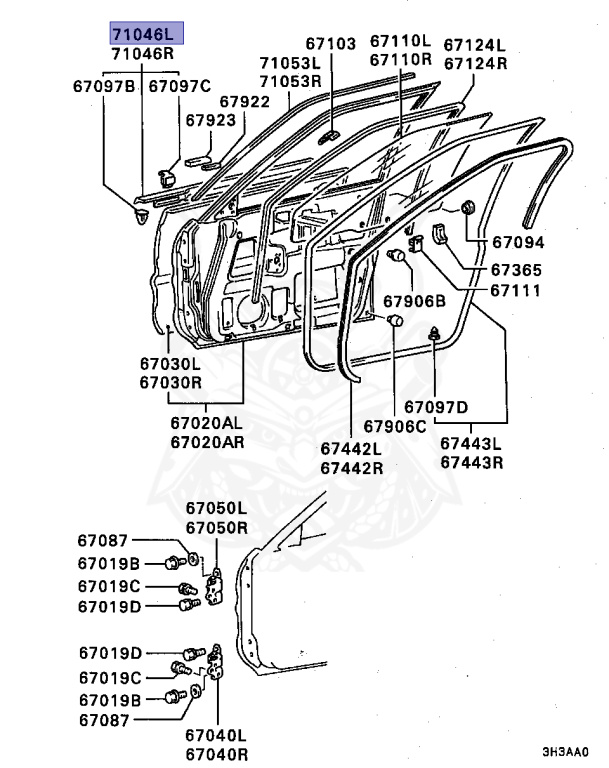 71046L
71046R

67097B
67097C
67922
67923
71053L
71053R
67103
67110L
67110R
67124L
67124R

67094
67365
67111
67906B

67030L
67030R

67020AL
67020AR

67097D
67906C
67442L
67442R
67443L
67443R

67050L
67050R
67087
67019B
67019C
67019D

67019D
67019C
67019B
67087
67040L
67040R

3H3AA0