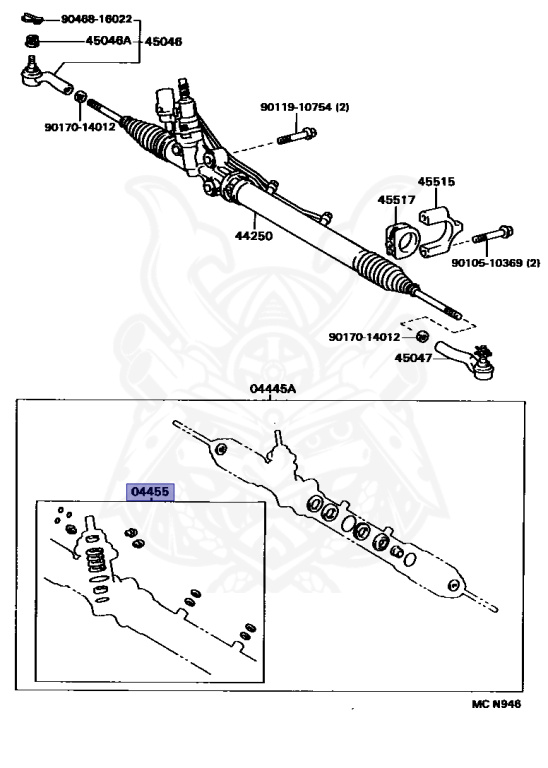 90468-16022
45046A
45046
90170-14012
90119-10754 (2)
45515
45517
44250
90105-10369 (2)
90170-14012
45047
04445A
04455
MC N946