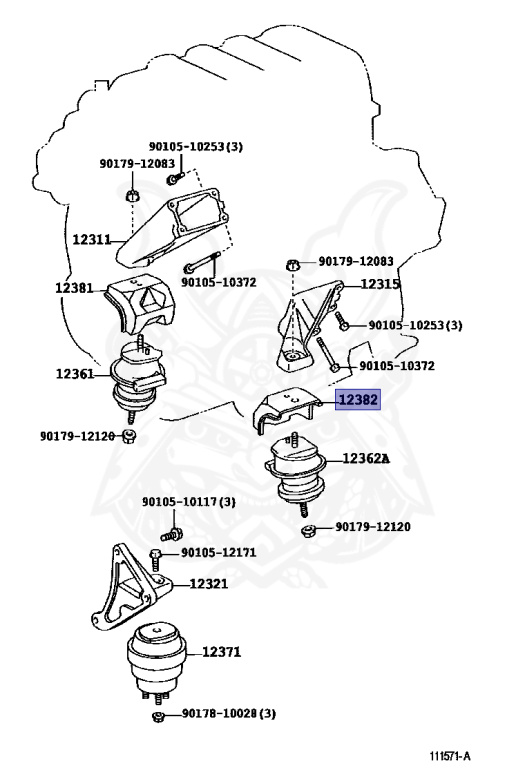 90105-10253(3)
90179-12083
12311
90105-10372
12381
90179-12083
12315
90105-10253(3)
12361
90105-10372
12382
90179-12120
12362A
90105-10117(3)
90179-12120
90105-12171
12321
12371
90178-10028(3)
111571-A