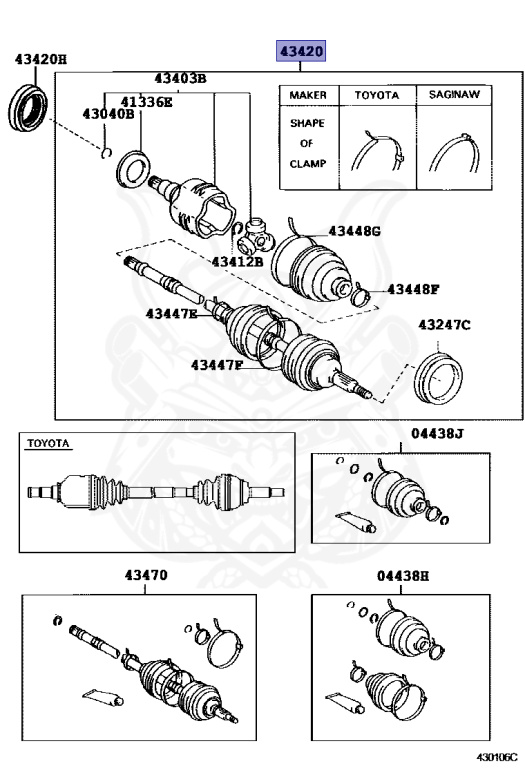 43420H

43420

43403B

41336E

43040B

| MAKER | TOYOTA | SAGINAW |
|---|---|---|
| SHAPE OF CLAMP | | |

43448G

43412B

43448F

43447E

43247C

43447F

TOYOTA

04438J

43470

04438H

430106C