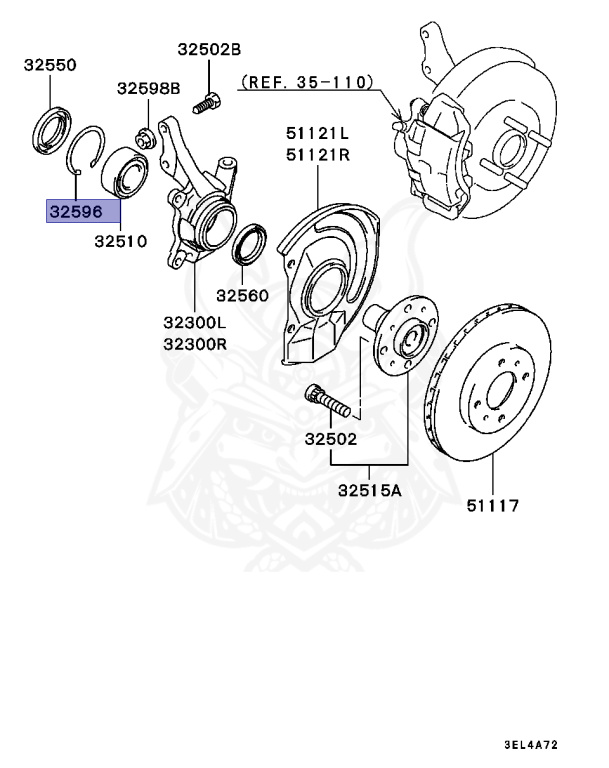 32550

32502B

32598B

(REF. 35-110)

51121L
51121R

32596

32510

32560

32300L
32300R

32502

32515A

51117

3EL4A72