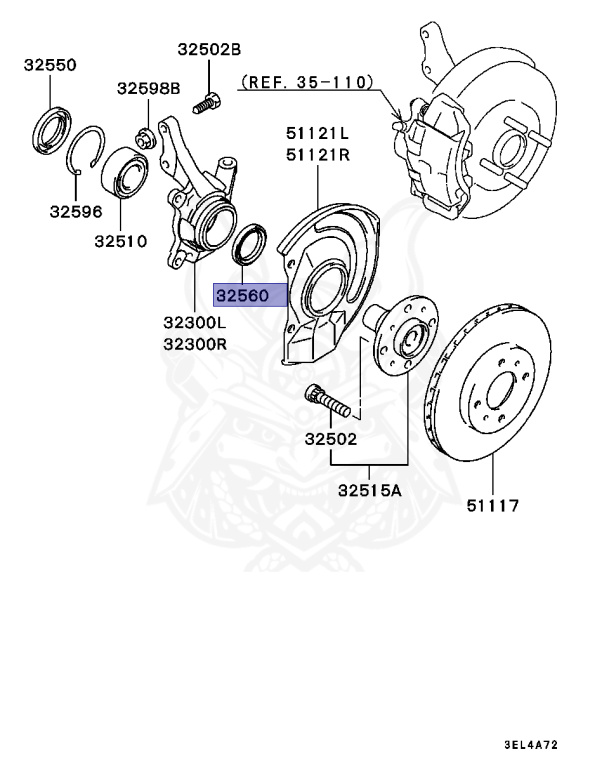 32550
32502B
32598B
(REF. 35-110)
51121L
51121R
32596
32510
32560
32300L
32300R
32502
32515A
51117
3EL4A72