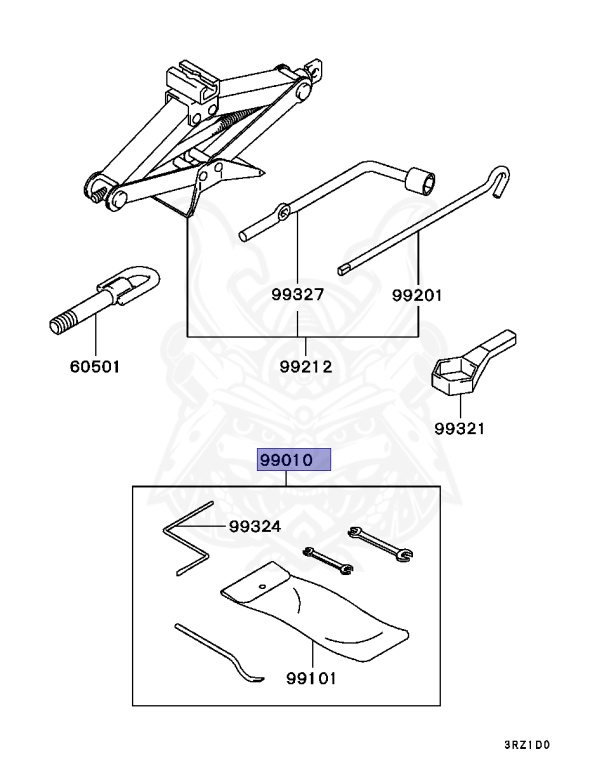 99327
99201
60501
99212
99321
99010
99324
99101
3RZ1D0