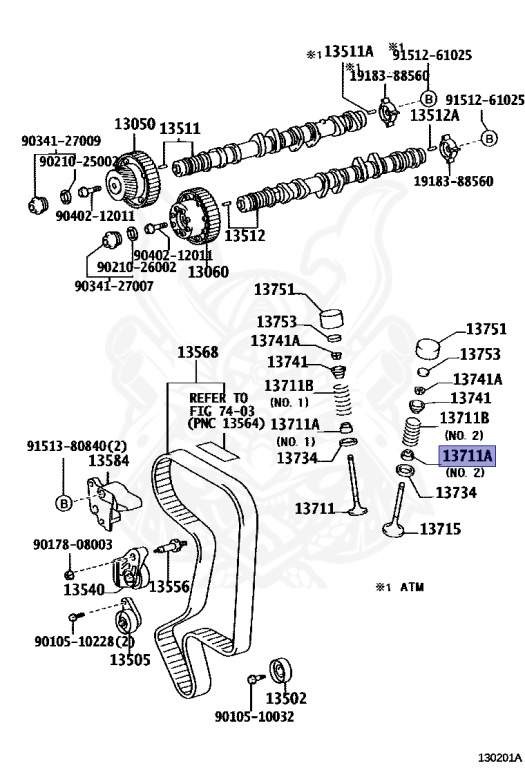 ※1 13511A
※1 91512-61025
※1 19183-88560
B
91512-61025
13512A
B
19183-88560
13050
13511
90341-27009
90210-25002
90402-12011
13512
90402-12011
90210-26002
13060
90341-27007
13751
13753
13741A
13741
13711B
(NO. 1)
13711A
(NO. 1)
13734
13711
13751
13753
13741A
13741
13711B
(NO. 2)
13711A
(NO. 2)
13734
13715
13568
REFER TO
FIG 74-03
(PNC 13564)
91513-80840(2)
13584
B
90178-08003
13540
13556
90105-10228(2)
13505
13502
90105-10032
※1 ATM
130201A