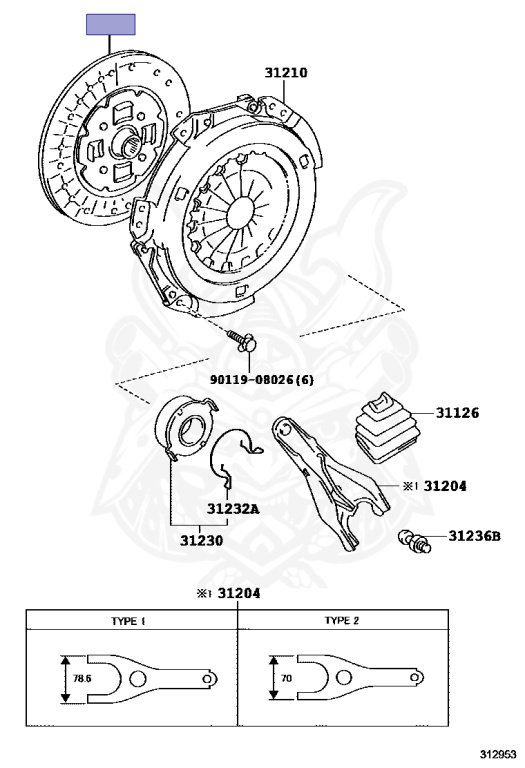 31210

90119-08026(6)

31126

※1 31204

31232A

31230

31236B

※1 31204

| TYPE 1 | TYPE 2 |
|---|---|
| 78.6 | 70 |

312953