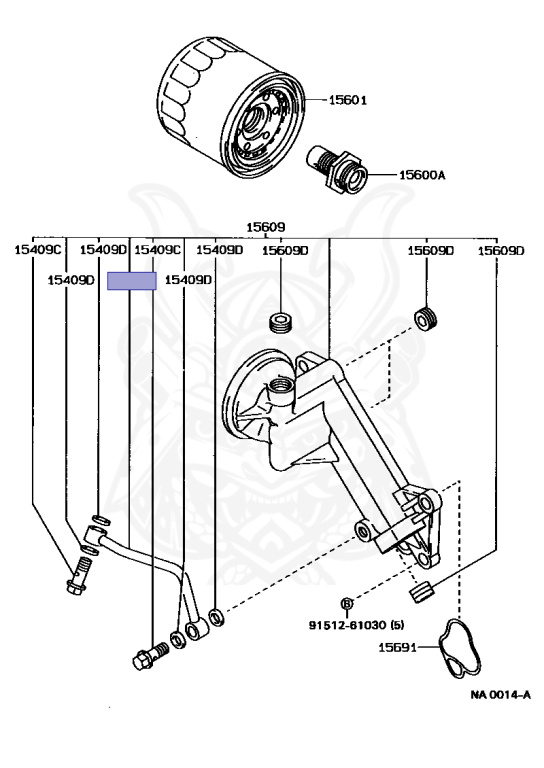 15601

15600A

15609

15409C

15409D

15409C

15409D

15609D

15609D

15609D

15409D

15409D

B

91512-61030 (5)

15691

NA 0014-A