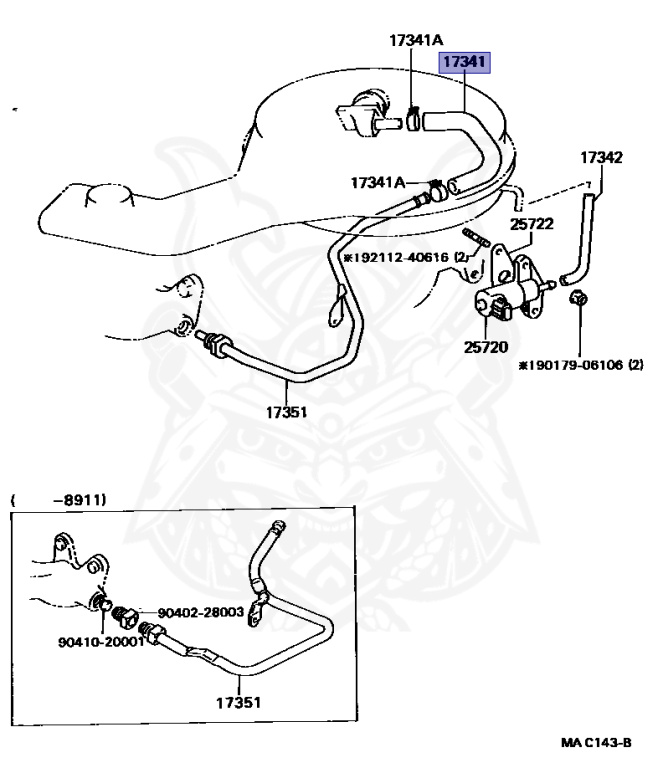 17341A
17341
17342
17341A
25722
※192112-40616 (2)
25720
※190179-06106 (2)
17351

( -8911)
90402-28003
90410-20001
17351

MA C143-B