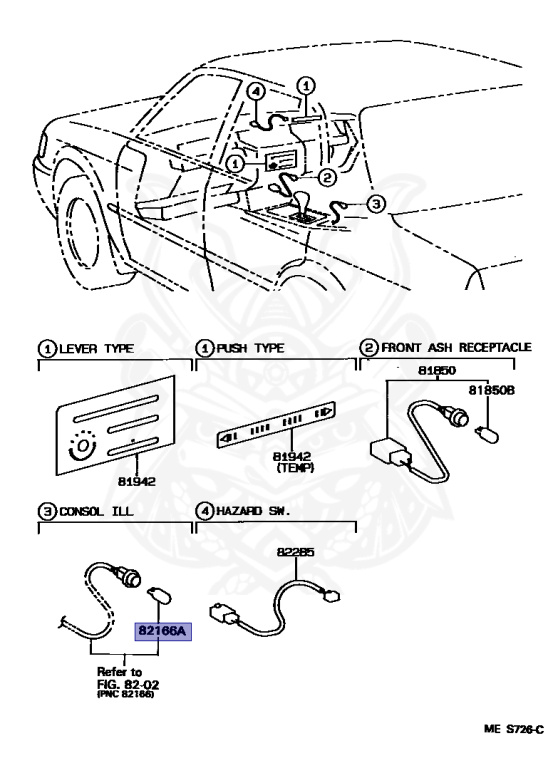 4
1
1
2
3

1 LEVER TYPE

81942

1 PUSH TYPE

81942
(TEMP)

2 FRONT ASH RECEPTACLE

81850
81850B

3 CONSOL ILL

82166A

Refer to
FIG. 82-02
(PNC 82166)

4 HAZARD SW.

82285

ME S726-C