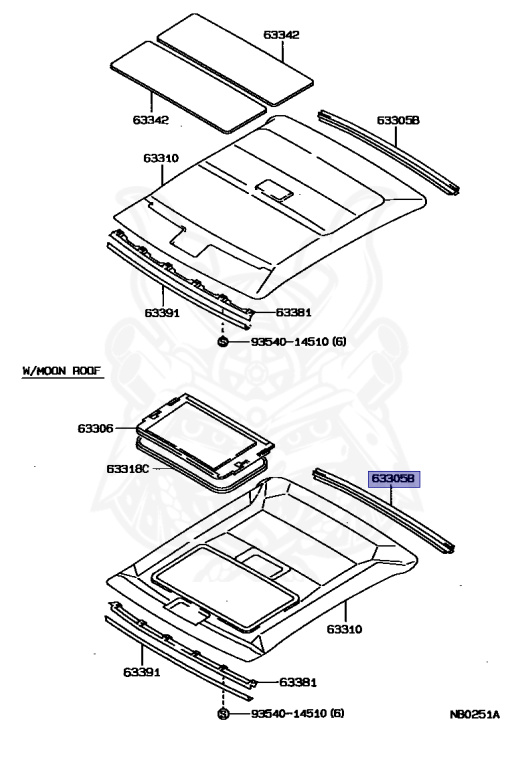 63342

63342

63305B

63310

63391

63381

93540-14510 (6)

W/MOON ROOF

63306

63318C

63305B

63310

63391

63381

93540-14510 (6)

NB0251A