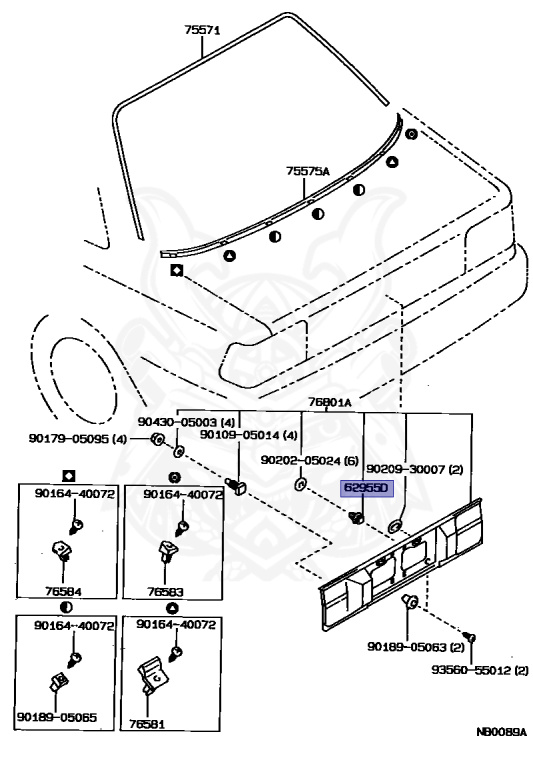 75571

75575A

76801A

90430-05003 (4)

90179-05095 (4)

90109-05014 (4)

90202-05024 (6)

90209-30007 (2)

62955D

90164-40072

76584

90164-40072

76583

90164-40072

90189-05065

90164-40072

76581

90189-05063 (2)

93560-55012 (2)

NB0089A