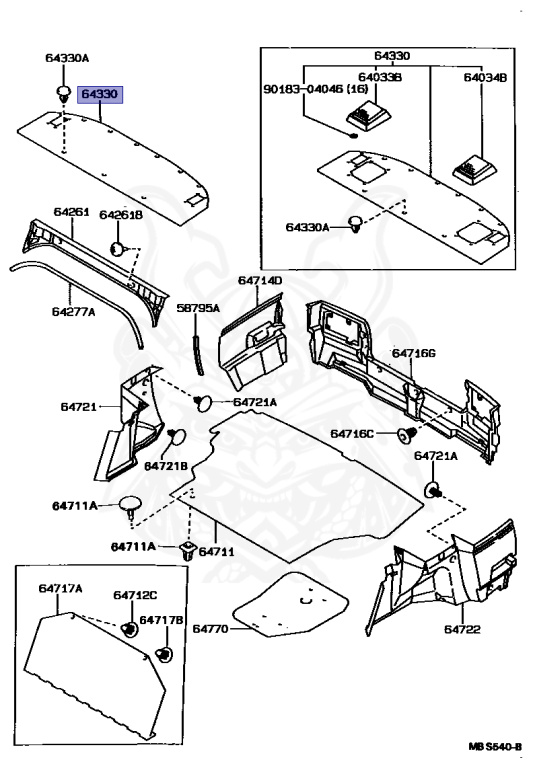 64330A
64330
64330
90183-04046 (16)
64033B
64034B
64330A
64261
64261B
64277A
64714D
58795A
64716G
64721
64721A
64716C
64721B
64721A
64711A
64711A
64711
64717A
64712C
64717B
64770
64722
MB S540-B