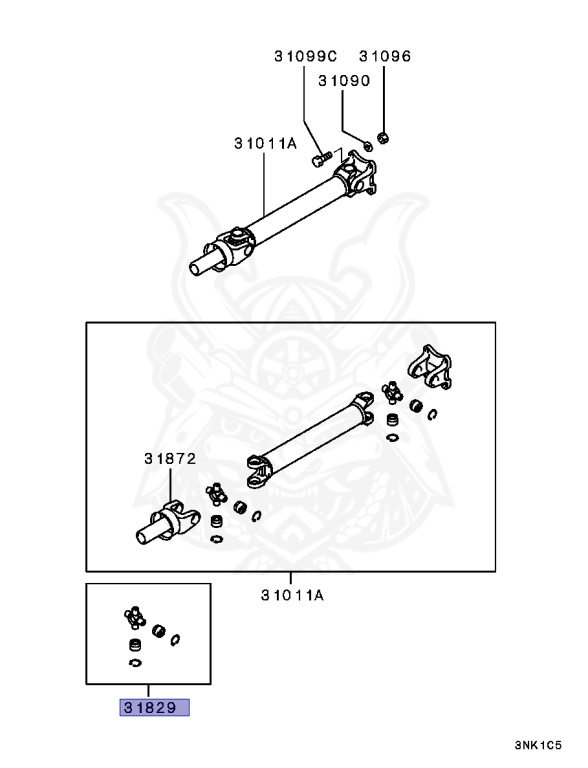 31099C
31096
31090
31011A
31872
31011A
31829
3NK1C5