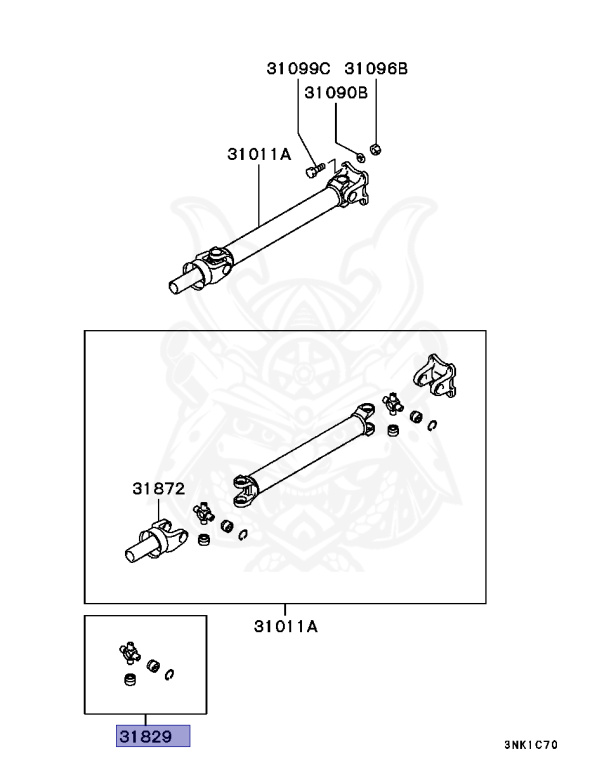 31099C
31096B
31090B
31011A
31872
31011A
31829
3NK1C70