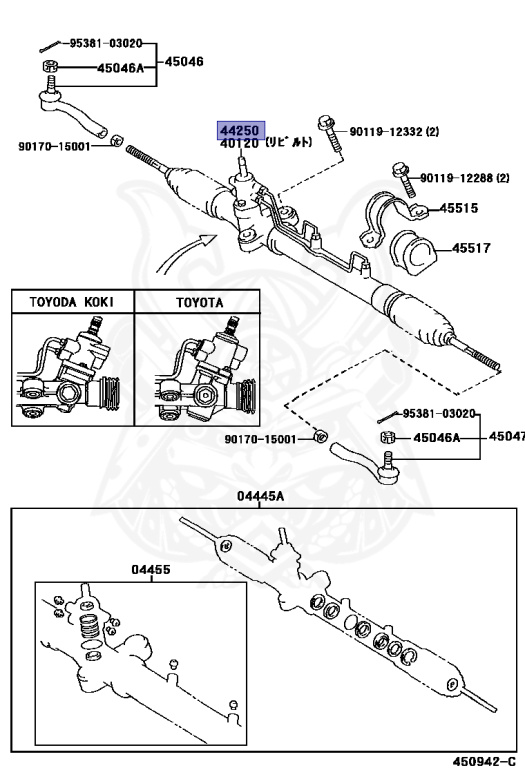 95381-03020
45046A
45046
90170-15001
44250
40120 (リビルト)
90119-12332 (2)
90119-12288 (2)
45515
45517
TOYODA KOKI
TOYOTA
95381-03020
90170-15001
45046A
45047
04445A
04455
450942-C