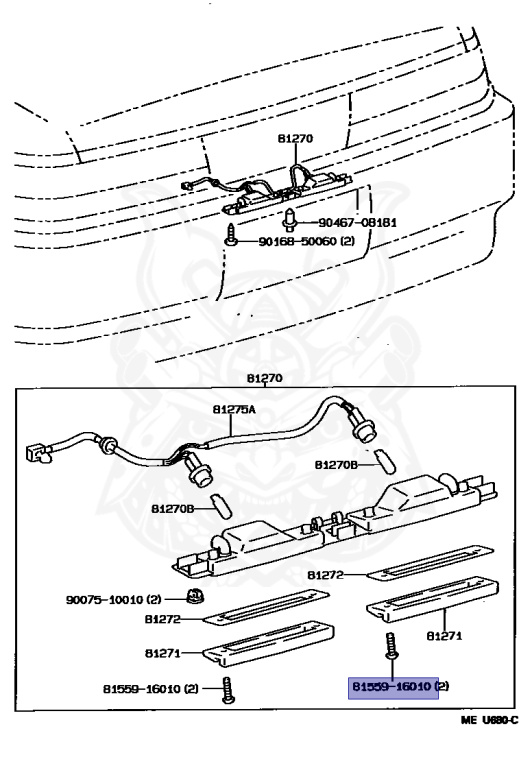 81270
90467-08181
90168-50060 (2)
81270
81275A
81270B
81270B
81272
90075-10010 (2)
81272
81271
81271
81559-16010 (2)
81559-16010 (2)
ME U680-C