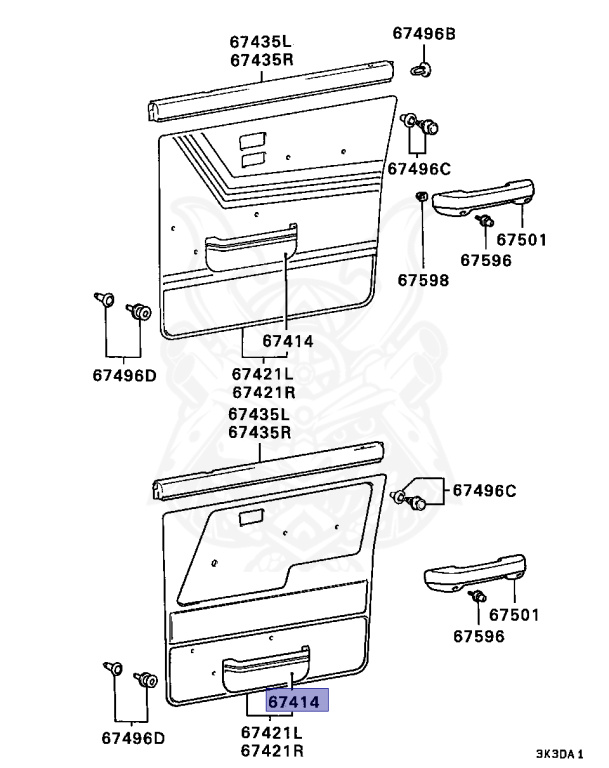 67435L
67435R

67496B

67496C

67501

67596

67598

67414

67496D

67421L
67421R

67435L
67435R

67496C

67501

67596

67414

67496D

67421L
67421R

3K3DA 1