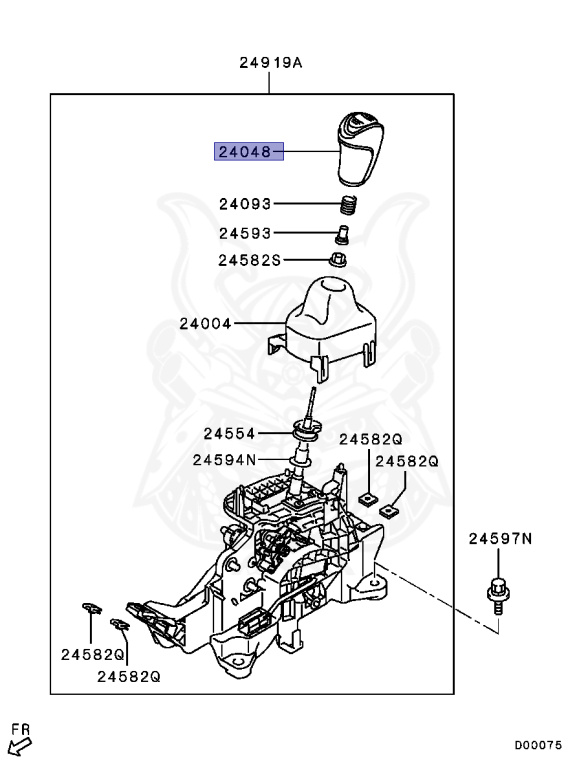 24919A

24048

24093

24593

24582S

24004

24554

24594N

24582Q

24582Q

24597N

24582Q

24582Q

FR

D00075