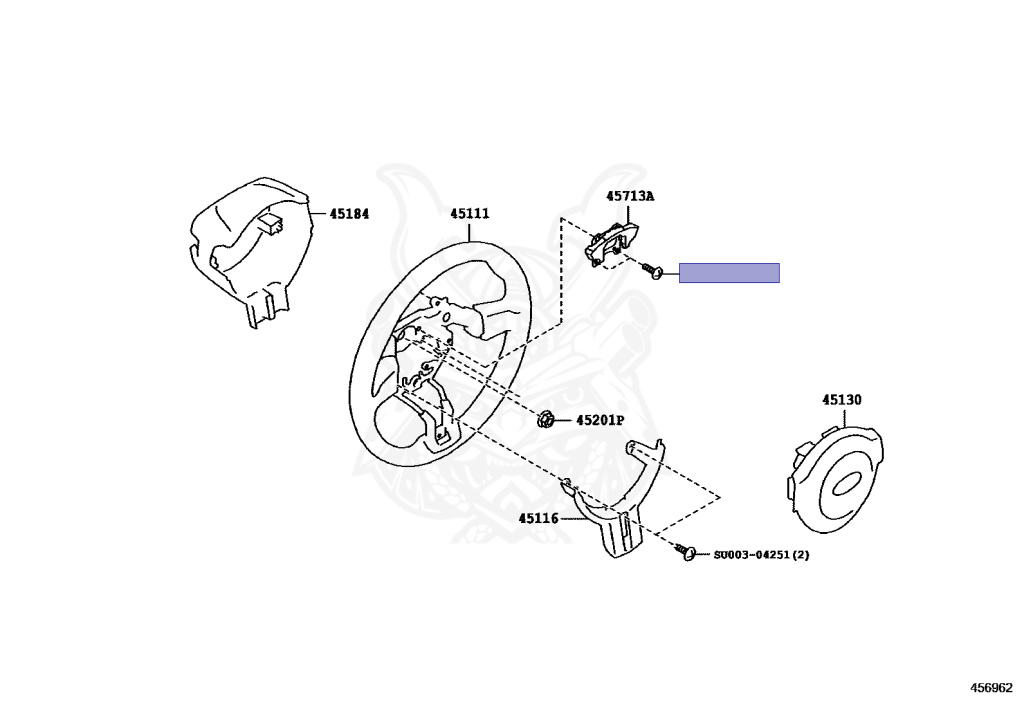 45184

45111

45713A

45201P

45130

45116

SU003-04251(2)

456962